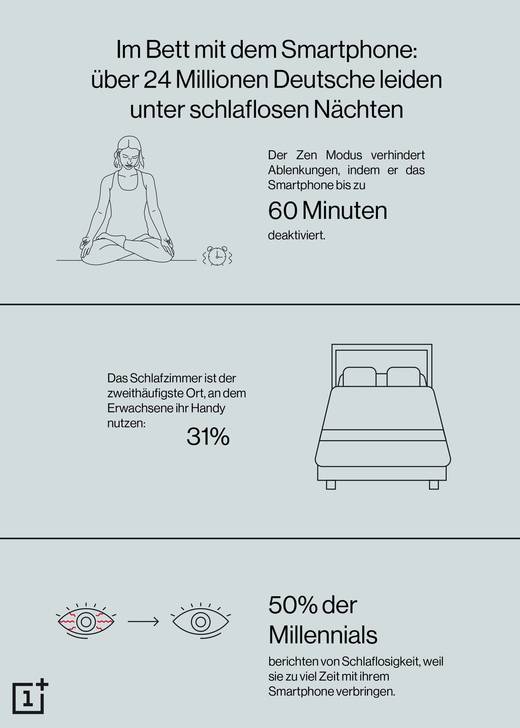 Im Bett mit dem Smartphone: über 24 Millionen Deutsche leiden unter schlaflosen Nächten

Der Zen Modus verhindert Ablenkungen, indem er das Smartphone bis zu

60 Minuten

deaktiviert.

Das Schlafzimmer ist der zweithäufigste Ort, an dem Erwachsene ihr Handy nutzen:

31%

50% der Millennials

berichten von Schlaflosigkeit, weil sie zu viel Zeit mit ihrem Smartphone verbringen.

1+